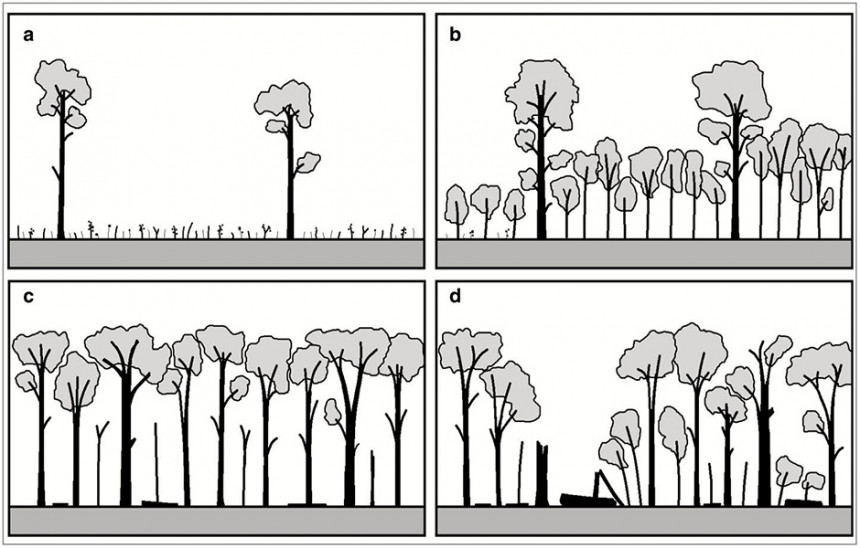 a

b

c

d