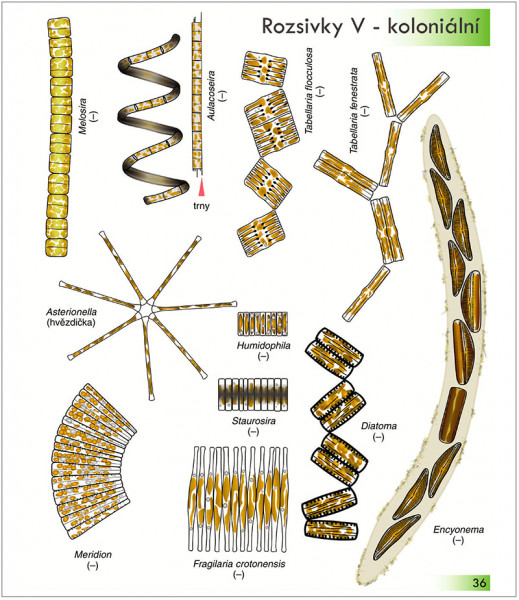 Rozsivky V - koloniální

Melosira
(–)

Aulacoseira
(–)

trny

Tabellaria flocculosa
(–)

Tabellaria fenestrata
(–)

Asterionella
(hvězdička)

Humidophila
(–)

Staurosira
(–)

Diatoma
(–)

Meridion
(–)

Fragilaria crotonensis
(–)

Encyonema
(–)

36